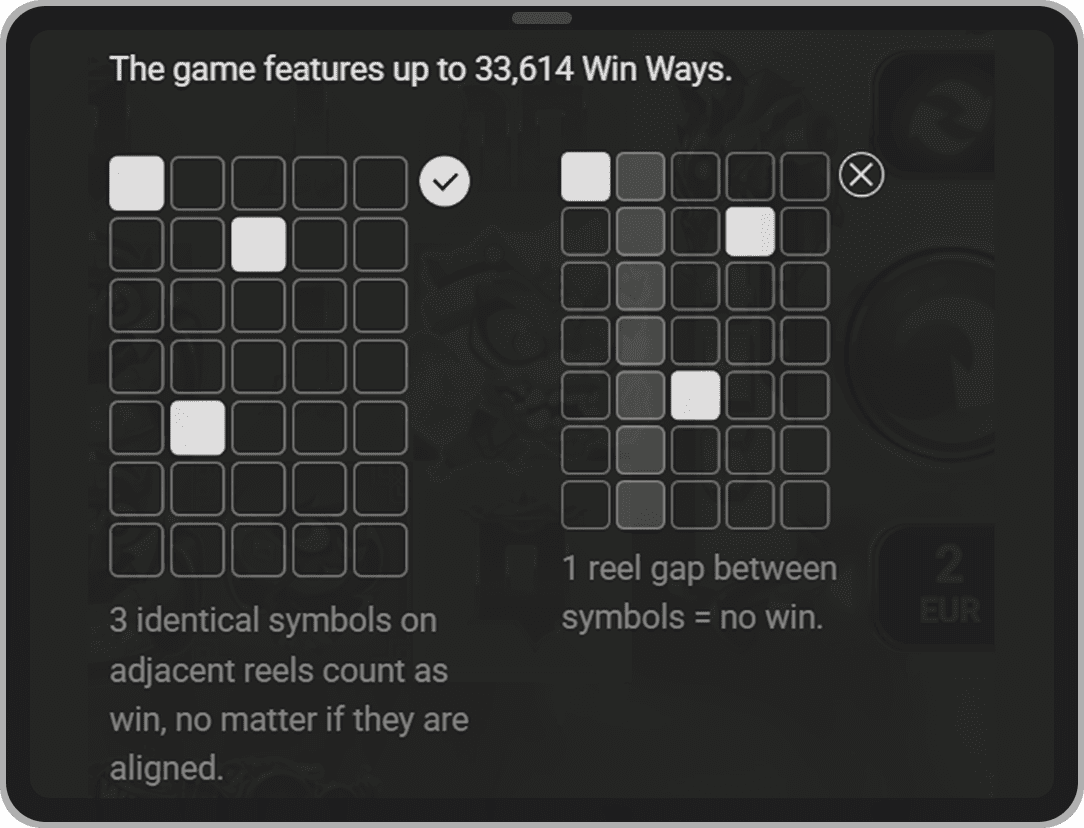 The game features up to 33,614 Win Ways.

3 identical symbols on adjacent reels count as win, no matter if they are aligned.

1 reel gap between symbols = no win.

2
EUR