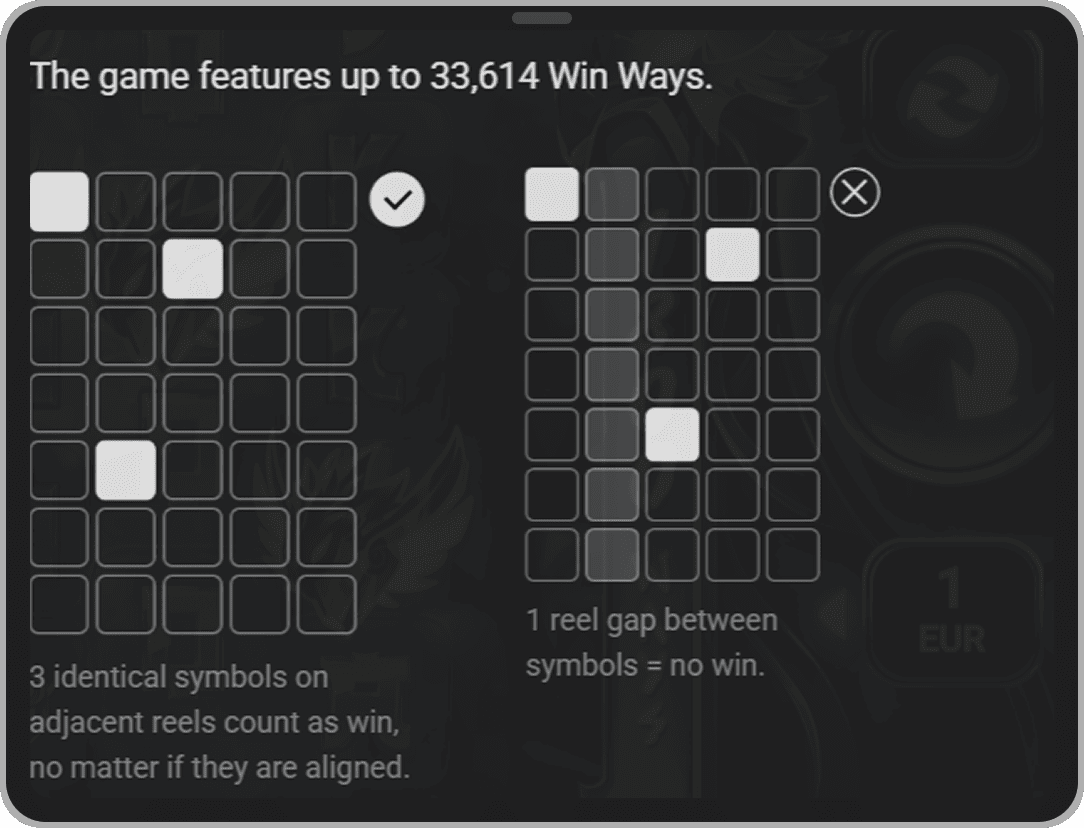 The game features up to 33,614 Win Ways.

3 identical symbols on adjacent reels count as win, no matter if they are aligned.

1 reel gap between symbols = no win.

1
EUR